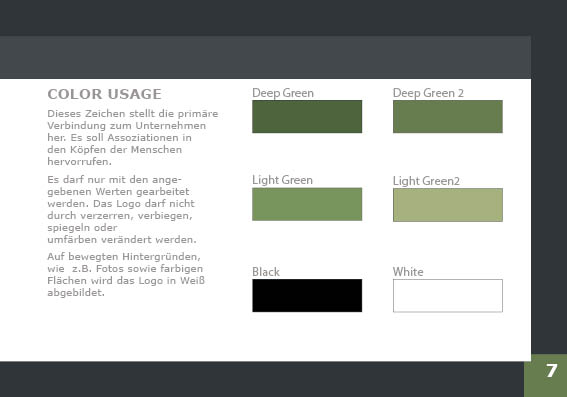 COLOR USAGE

Dieses Zeichen stellt die primäre Verbindung zum Unternehmen her. Es soll Assoziationen in den Köpfen der Menschen hervorrufen.

Es darf nur mit den angegebenen Werten gearbeitet werden. Das Logo darf nicht durch verzerren, verbiegen, spiegeln oder umfärben verändert werden.

Auf bewegten Hintergründen, wie z.B. Fotos sowie farbigen Flächen wird das Logo in Weiß abgebildet.

Deep Green

Deep Green 2

Light Green

Light Green2

Black

White

7